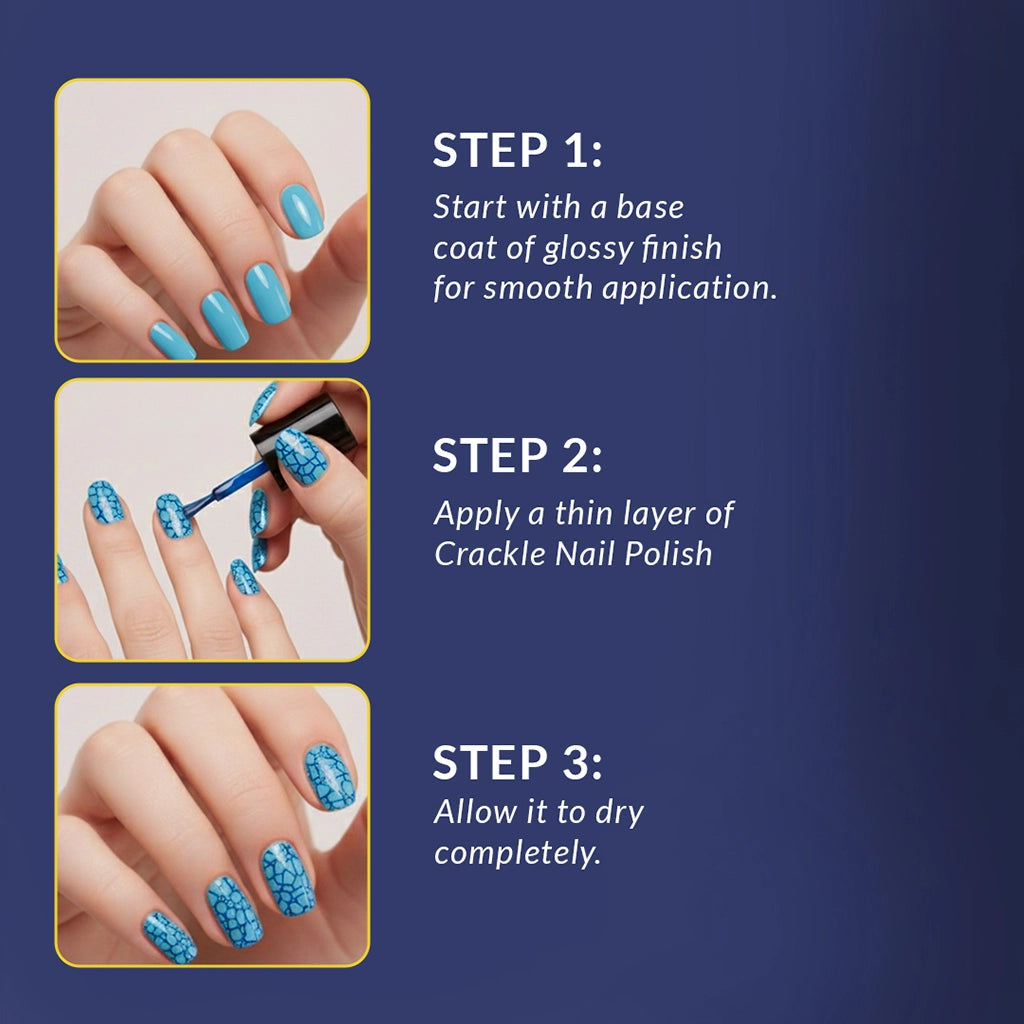 STEP 1:
Start with a base coat of glossy finish for smooth application.

STEP 2:
Apply a thin layer of Crackle Nail Polish

STEP 3:
Allow it to dry completely.