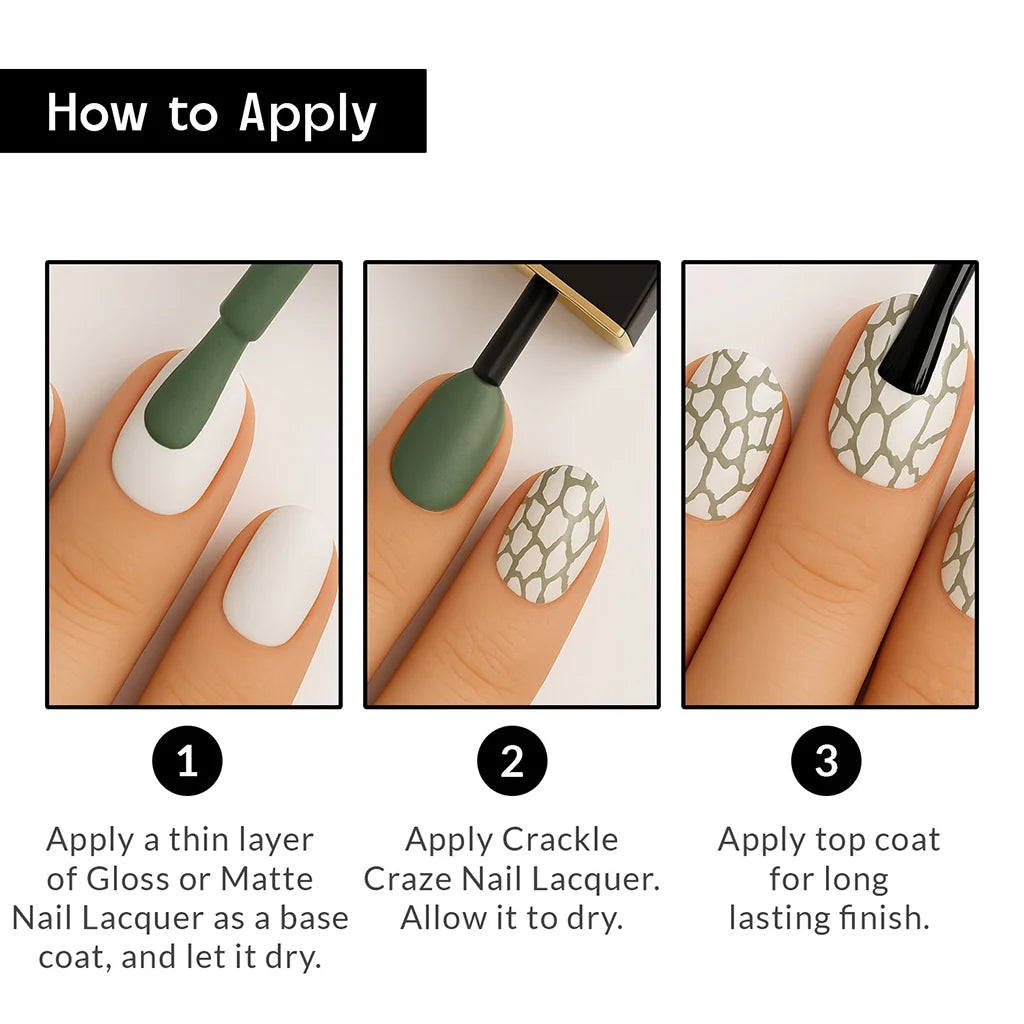 How to Apply

1

Apply a thin layer of Gloss or Matte Nail Lacquer as a base coat, and let it dry.

2

Apply Crackle Craze Nail Lacquer. Allow it to dry.

3

Apply top coat for long lasting finish.