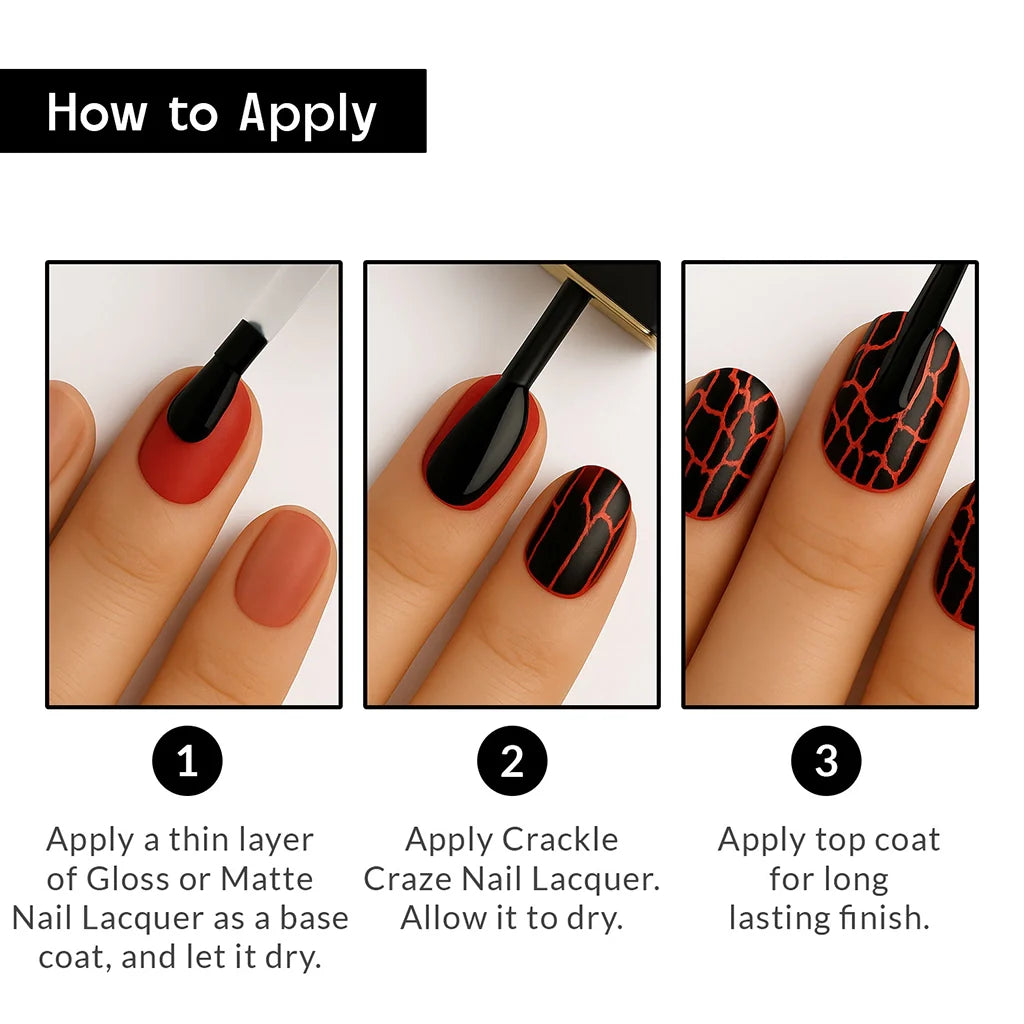 How to Apply

1

Apply a thin layer of Gloss or Matte Nail Lacquer as a base coat, and let it dry.

2

Apply Crackle Craze Nail Lacquer. Allow it to dry.

3

Apply top coat for long lasting finish.